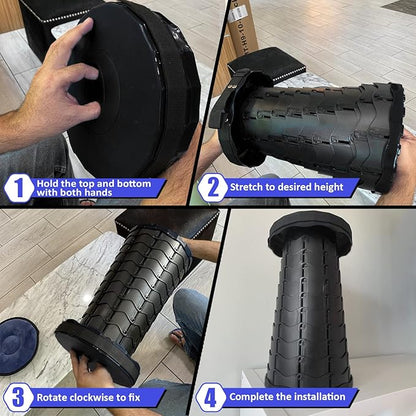 1 Hold the top and bottom with both hands

2 Stretch to desired height

3 Rotate clockwise to fix

4 Complete the installation