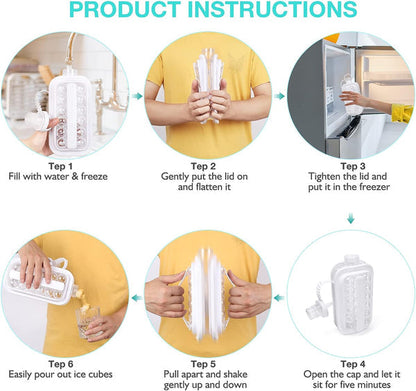 PRODUCT INSTRUCTIONS

Tep 1
Fill with water & freeze

Tep 2
Gently put the lid on and flatten it

Tep 3
Tighten the lid and put it in the freezer

Tep 4
Open the cap and let it sit for five minutes

Tep 5
Pull apart and shake gently up and down

Tep 6
Easily pour out ice cubes