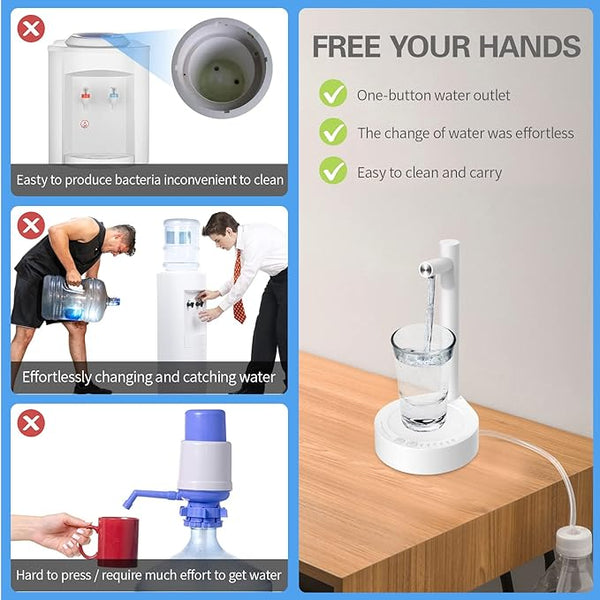 Easty to produce bacteria inconvenient to clean

Effortlessly changing and catching water

Hard to press / require much effort to get water

FREE YOUR HANDS

One-button water outlet

The change of water was effortless

Easy to clean and carry