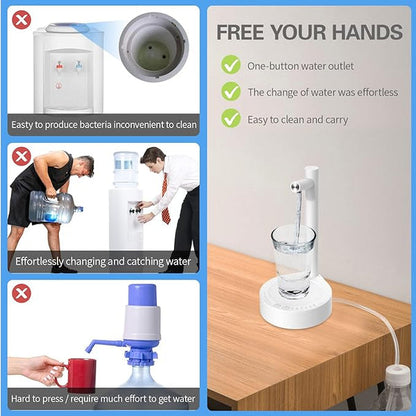 Easty to produce bacteria inconvenient to clean

Effortlessly changing and catching water

Hard to press / require much effort to get water

FREE YOUR HANDS

One-button water outlet

The change of water was effortless

Easy to clean and carry