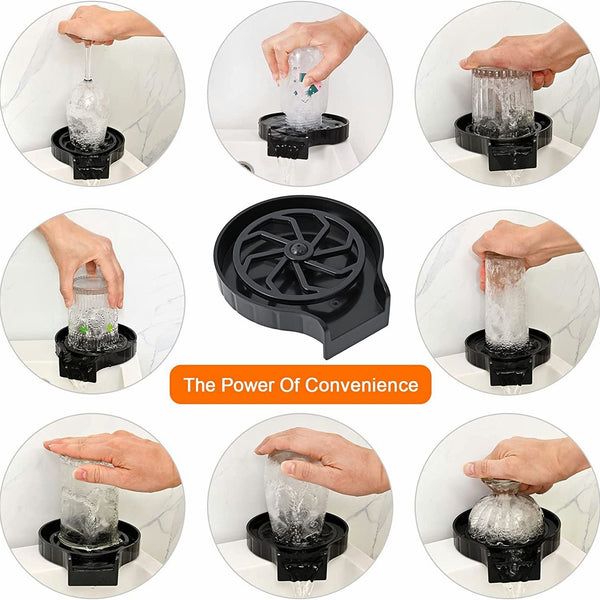 The Power Of Convenience